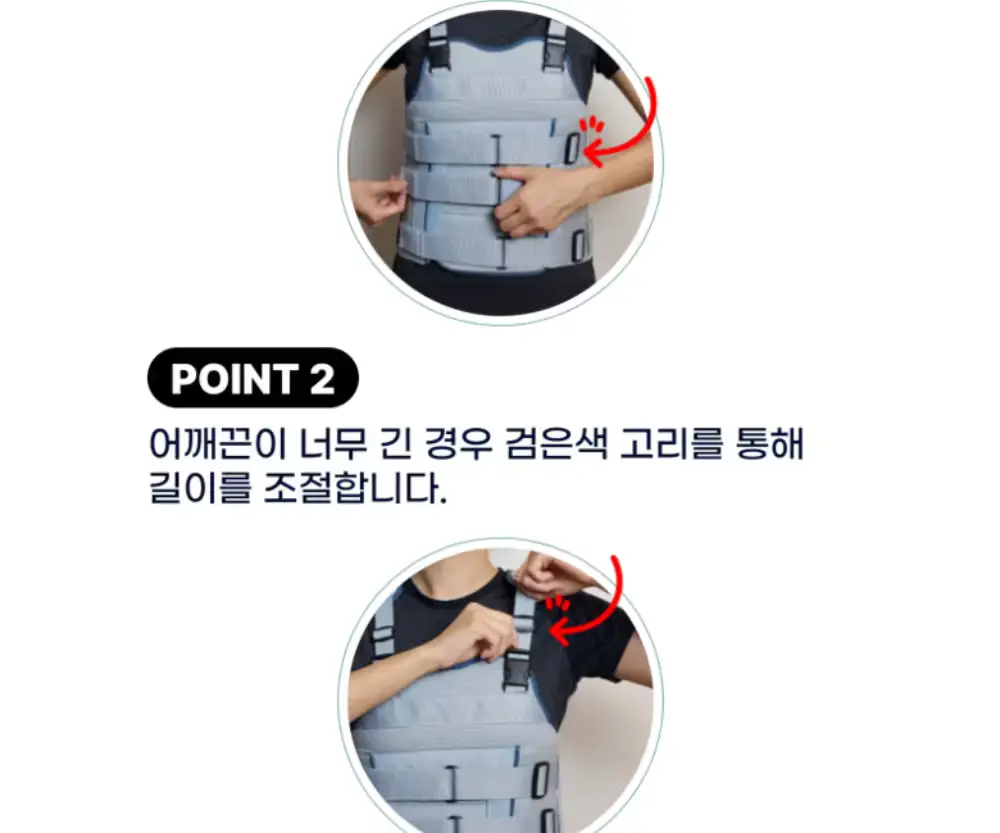 POINT 2

어깨끈이 너무 긴 경우 검은색 고리를 통해 길이를 조절합니다.