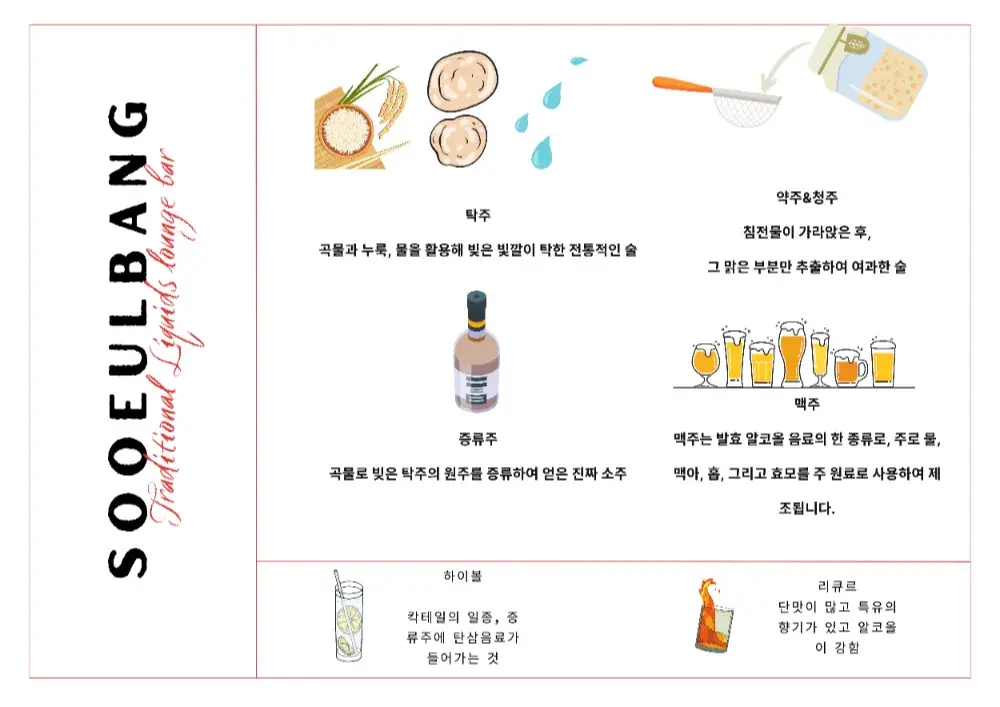 SOOEULBANG

Traditional Liquids lounge bar

탁주

곡물과 누룩, 물을 활용해 빚은 빛깔이 탁한 전통적인 술

약주&청주

침전물이 가라앉은 후,

그 맑은 부분만 추출하여 여과한 술

증류주

곡물로 빚은 탁주의 원주를 증류하여 얻은 진짜 소주

맥주

맥주는 발효 알코올 음료의 한 종류로, 주로 물, 맥아, 홉, 그리고 효모를 주 원료로 사용하여 제조됩니다.

하이볼

칵테일의 일종, 증류주에 탄산음료가 들어가는 것

리큐르

단맛이 많고 특유의 향기가 있고 알코올이 강함